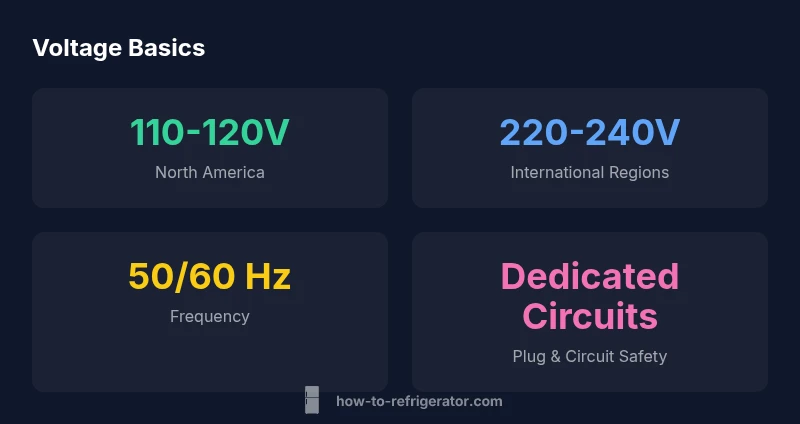 Voltage Basics

110-120V
North America

220-240V
International Regions

50/60 Hz
Frequency

Dedicated Circuits
Plug & Circuit Safety

how-to-refrigerator.com