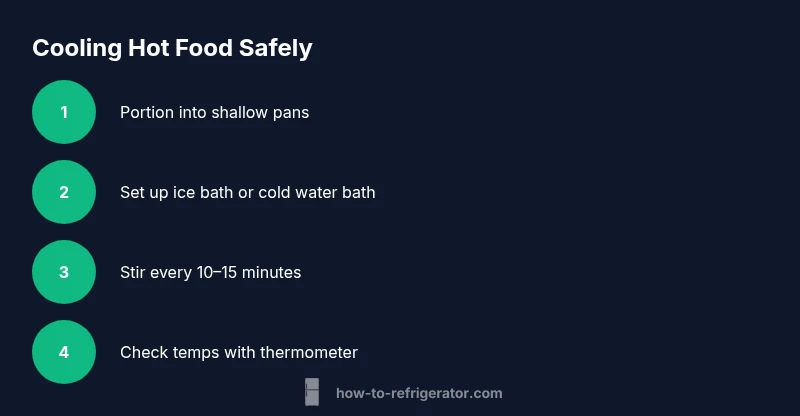 Cooling Hot Food Safely

1

Portion into shallow pans

2

Set up ice bath or cold water bath

3

Stir every 10–15 minutes

4

Check temps with thermometer

how-to-refrigerator.com